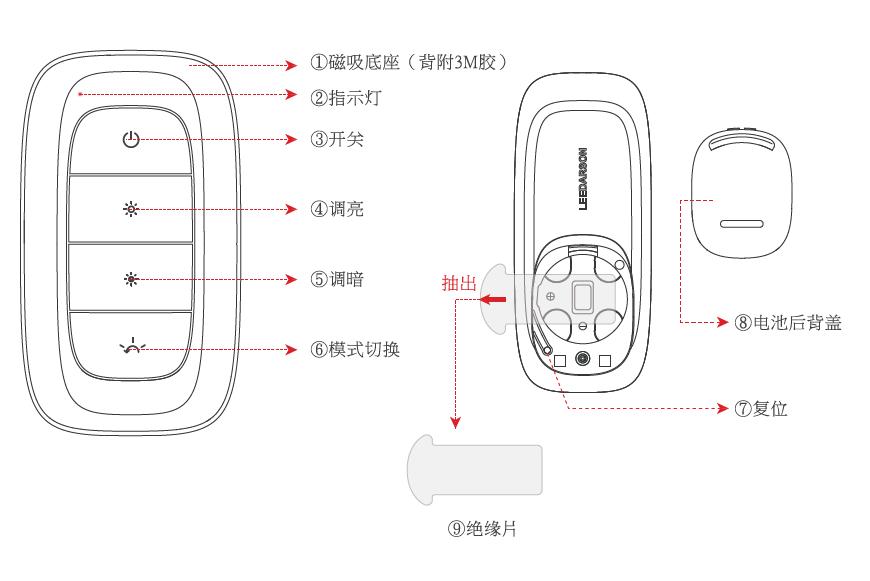 ①磁吸底座（背附3M胶）
②指示灯
③开关
④调亮
⑤调暗
⑥模式切换

LEEDARSON

抽出

⑧电池后背盖
⑦复位
⑨绝缘片